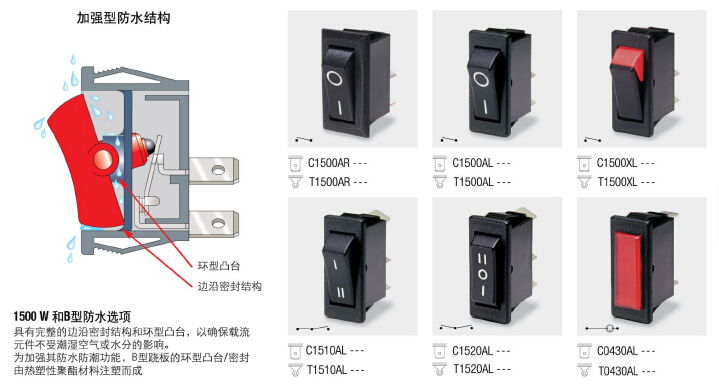 加强型防水结构

环型凸台
边沿密封结构

1500 W 和B型防水选项
具有完整的边沿密封结构和环型凸台，以确保载流元件不受潮湿空气或水分的影响。
为加强其防水防潮功能，B型跷板的环型凸台/密封由热塑性聚酯材料注塑而成

C1500AR ---
T1500AR ---

C1500AL ---
T1500AL ---

C1500XL ---
T1500XL ---

C1510AL ---
T1510AL ---

C1520AL ---
T1520AL ---

C0430AL ---
T0430AL ---